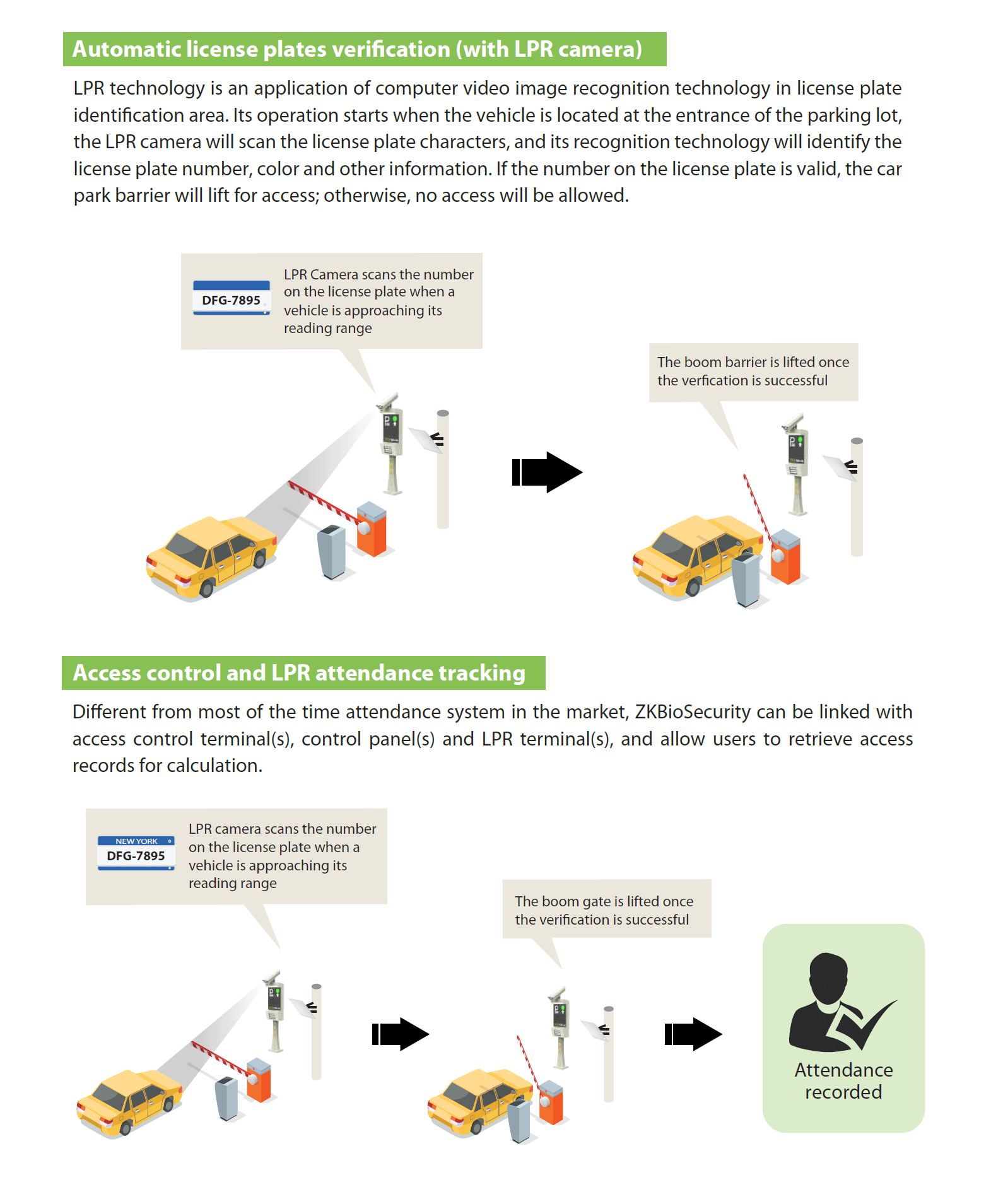 Automatic license plates verification (with LPR camera)

LPR technology is an application of computer video image recognition technology in license plate identification area. Its operation starts when the vehicle is located at the entrance of the parking lot, the LPR camera will scan the license plate characters, and its recognition technology will identify the license plate number, color and other information. If the number on the license plate is valid, the car park barrier will lift for access; otherwise, no access will be allowed.

DFG-7895

LPR Camera scans the number on the license plate when a vehicle is approaching its reading range

The boom barrier is lifted once the verfication is successful

Access control and LPR attendance tracking

Different from most of the time attendance system in the market, ZKBioSecurity can be linked with access control terminal(s), control panel(s) and LPR terminal(s), and allow users to retrieve access records for calculation.

NEW YORK
DFG-7895

LPR camera scans the number on the license plate when a vehicle is approaching its reading range

The boom gate is lifted once the verification is successful

Attendance recorded